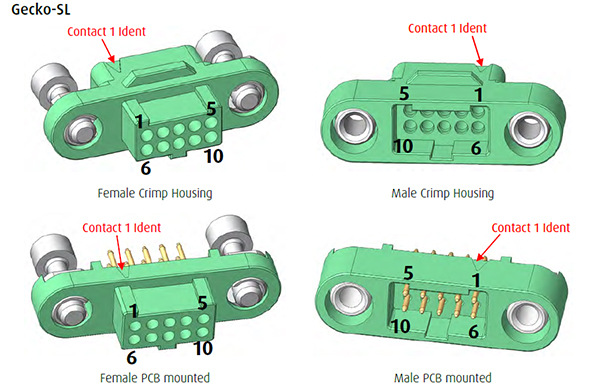 Gecko-SL

Contact 1 Ident

1
5
6
10

Female Crimp Housing

Contact 1 Ident

5
1
10
6

Male Crimp Housing

Contact 1 Ident

1
5
6
10

Female PCB mounted

Contact 1 Ident

5
1
10
6

Male PCB mounted